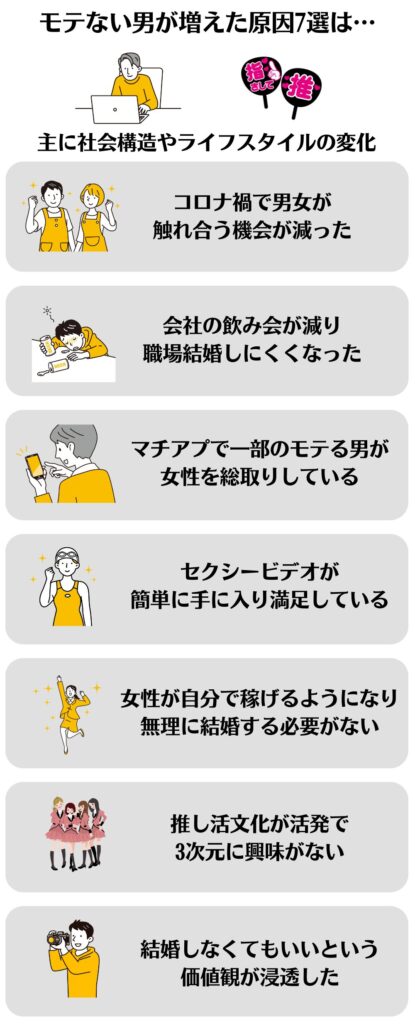 モテない男が増えた原因7選は…

指さして 推

主に社会構造やライフスタイルの変化

コロナ禍で男女が触れ合う機会が減った

会社の飲み会が減り職場結婚しにくくなった

マチアプで一部のモテる男が女性を総取りしている

セクシービデオが簡単に手に入り満足している

女性が自分で稼げるようになり無理に結婚する必要がない

推し活文化が活発で3次元に興味がない

結婚しなくてもいいという価値観が浸透した