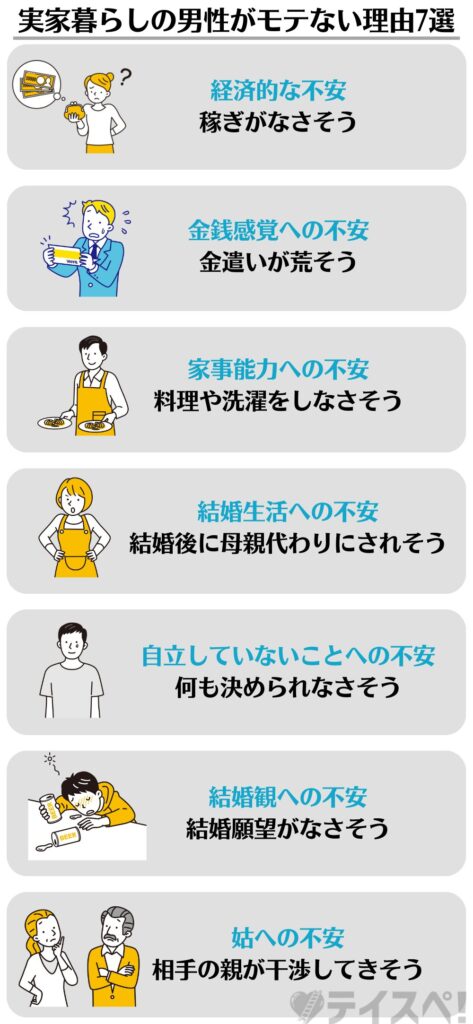 実家暮らしの男性がモテない理由7選

経済的な不安
稼ぎがなさそう

金銭感覚への不安
金遣いが荒そう

家事能力への不安
料理や洗濯をしなさそう

結婚生活への不安
結婚後に母親代わりにされそう

自立していないことへの不安
何も決められなさそう

結婚観への不安
結婚願望がなさそう

姑への不安
相手の親が干渉してきそう

テイスペ!