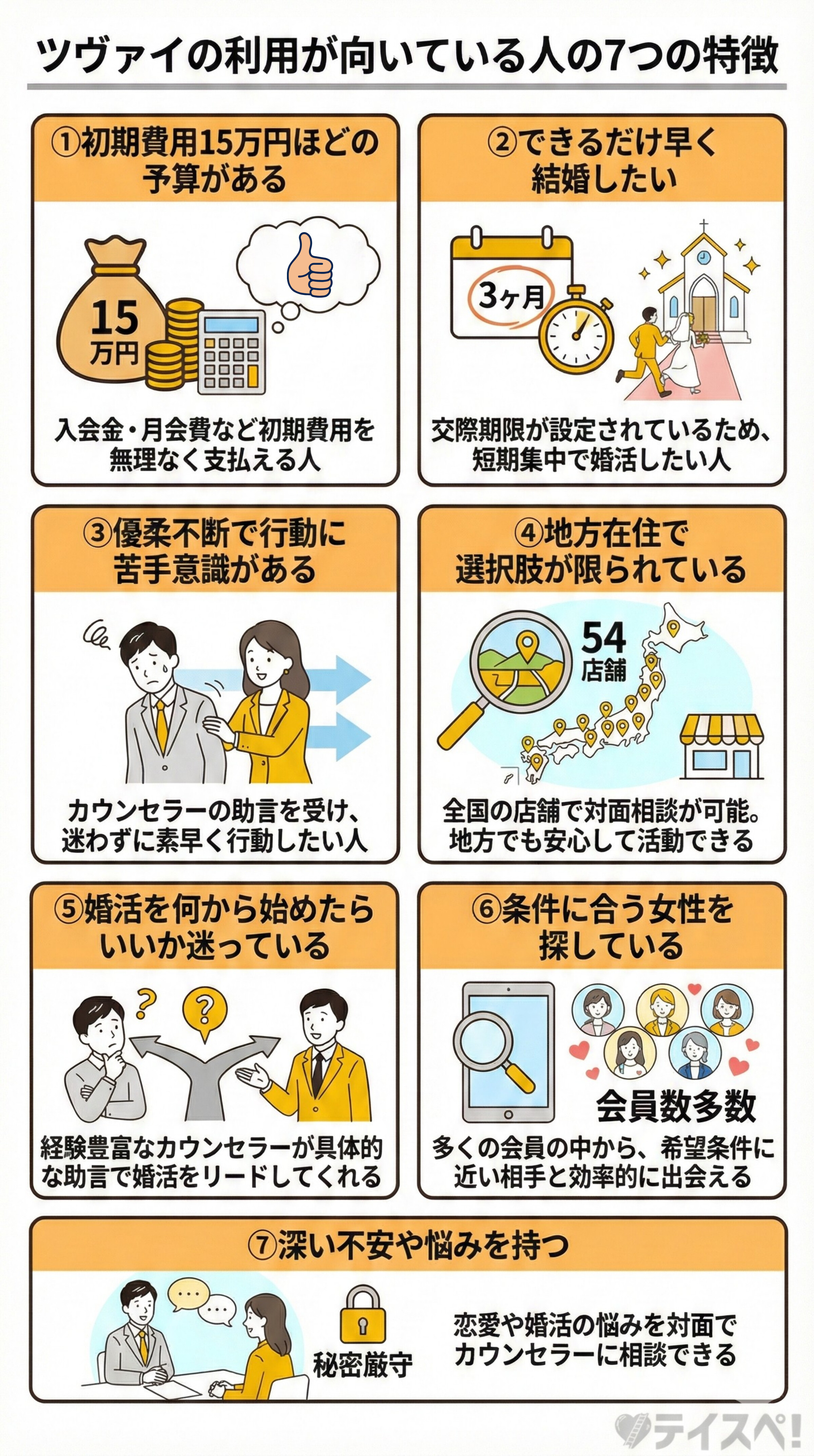 ツヴァイの利用が向いている人の7つの特徴

①初期費用15万円ほどの予算がある

15万円

入会金・月会費など初期費用を無理なく支払える人

②できるだけ早く結婚したい

3ヶ月

交際期限が設定されているため、短期集中で婚活したい人

③優柔不断で行動に苦手意識がある

カウンセラーの助言を受け、迷わずに素早く行動したい人

④地方在住で選択肢が限られている

54店舗

全国の店舗で対面相談が可能。地方でも安心して活動できる

⑤婚活を何から始めたらいいか迷っている

?
?

経験豊富なカウンセラーが具体的な助言で婚活をリードしてくれる

⑥条件に合う女性を探している

会員数多数

多くの会員の中から、希望条件に近い相手と効率的に出会える

⑦深い不安や悩みを持つ

秘密厳守

恋愛や婚活の悩みを対面でカウンセラーに相談できる

テイスペ!